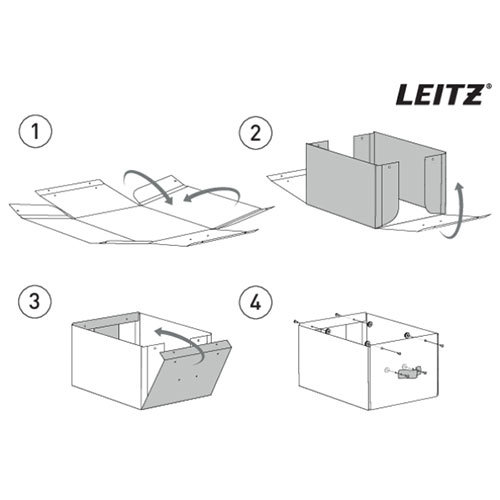 LEITZ®

1

2

3

4